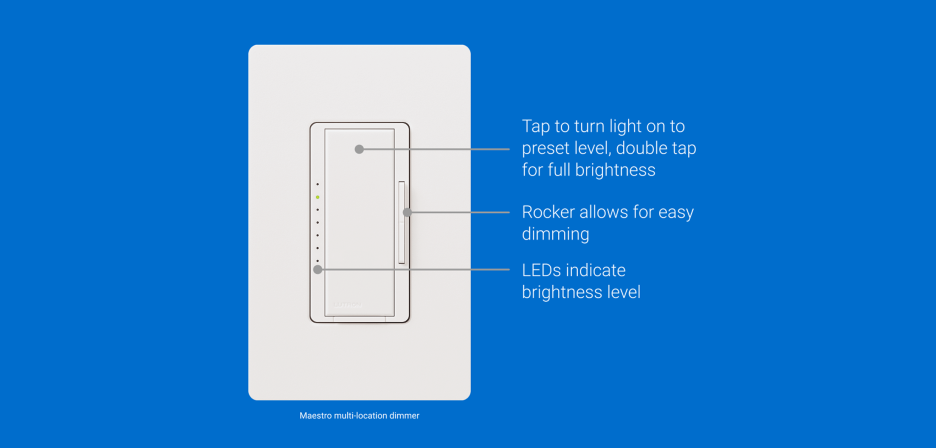 Tap to turn light on to preset level, double tap for full brightness

Rocker allows for easy dimming

LEDs indicate brightness level

Maestro multi-location dimmer