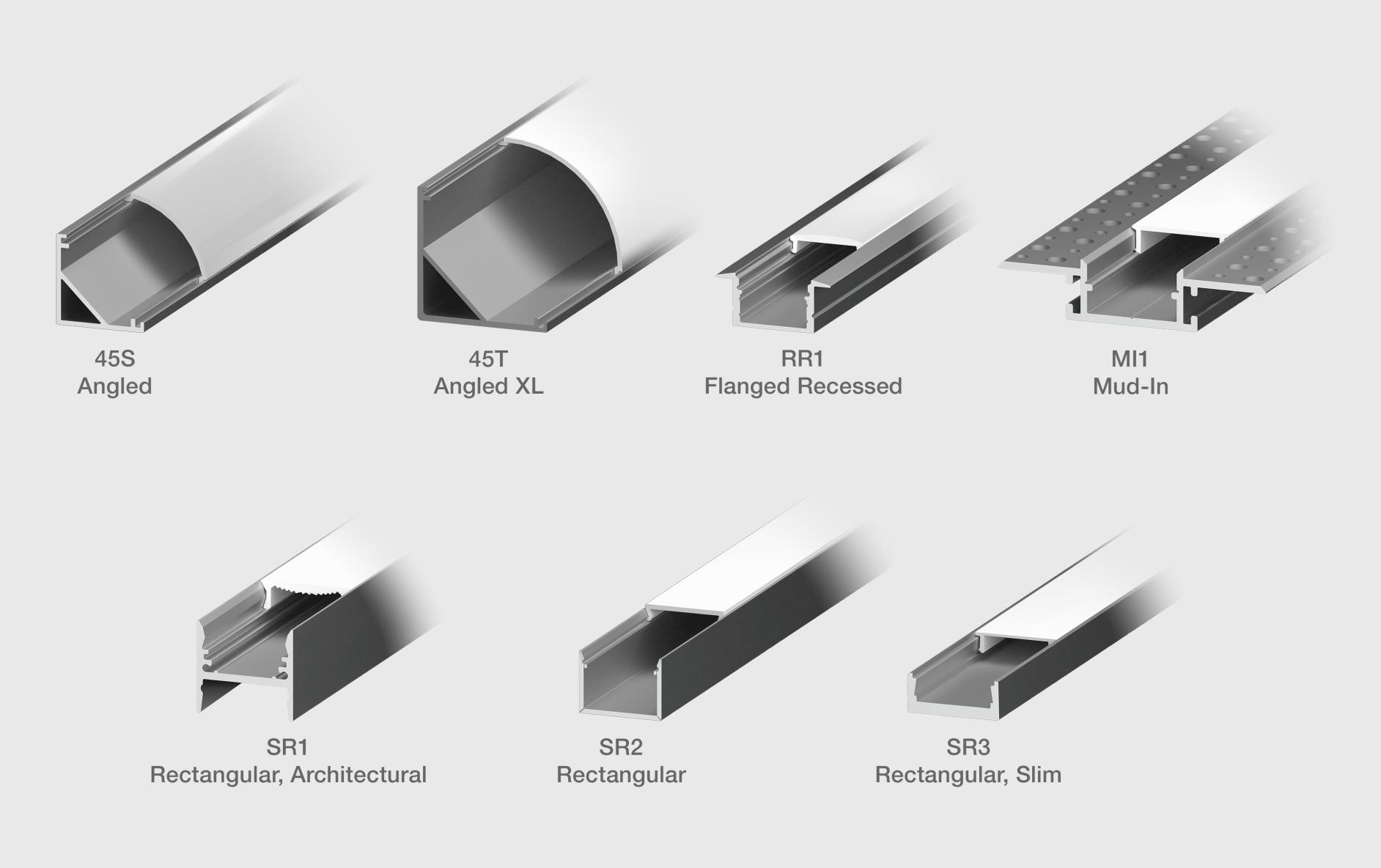 45S
Angled

45T
Angled XL

RR1
Flanged Recessed

MI1
Mud-In

SR1
Rectangular, Architectural

SR2
Rectangular

SR3
Rectangular, Slim